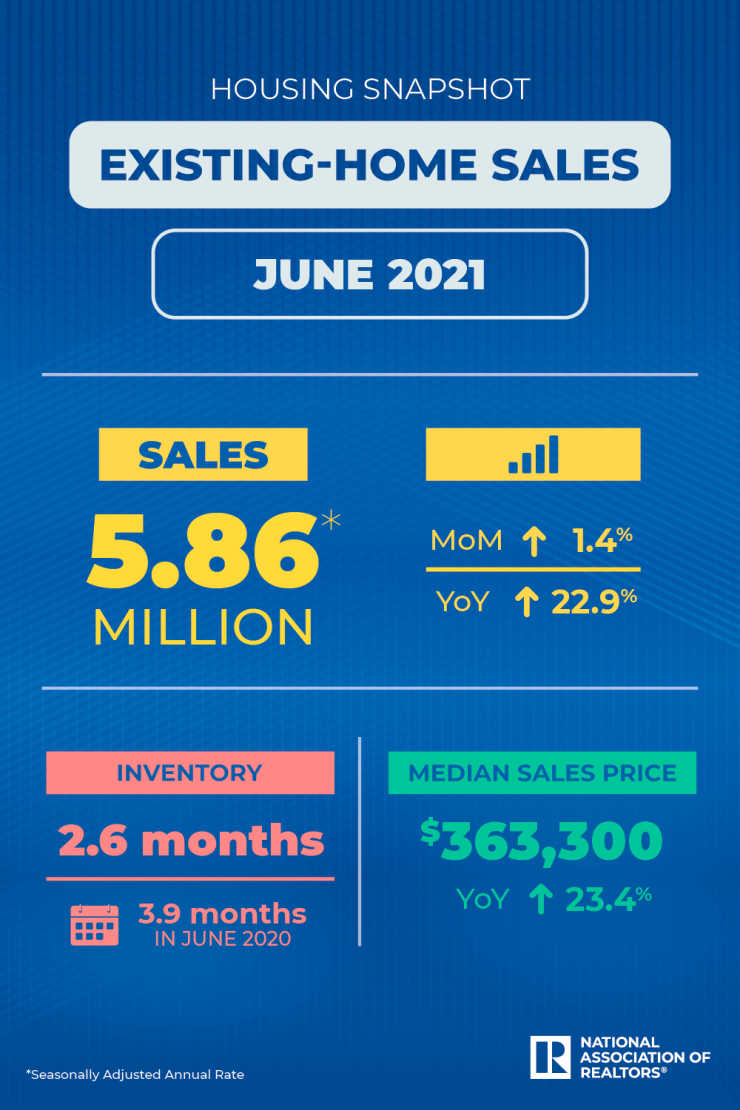 HOUSING SNAPSHOT

EXISTING-HOME SALES

JUNE 2021

SALES

5.86*
MILLION

MoM ↑ 1.4%

YoY ↑ 22.9%

INVENTORY

2.6 months

3.9 months
IN JUNE 2020

MEDIAN SALES PRICE

$363,300

YoY ↑ 23.4%

*Seasonally Adjusted Annual Rate

R
NATIONAL ASSOCIATION OF REALTORS®